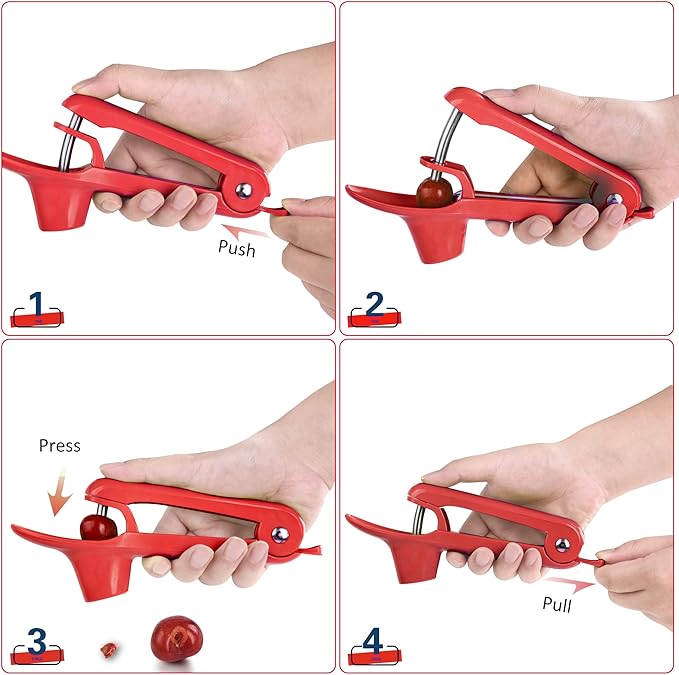 Push

1

2

Press

3

Pull

4