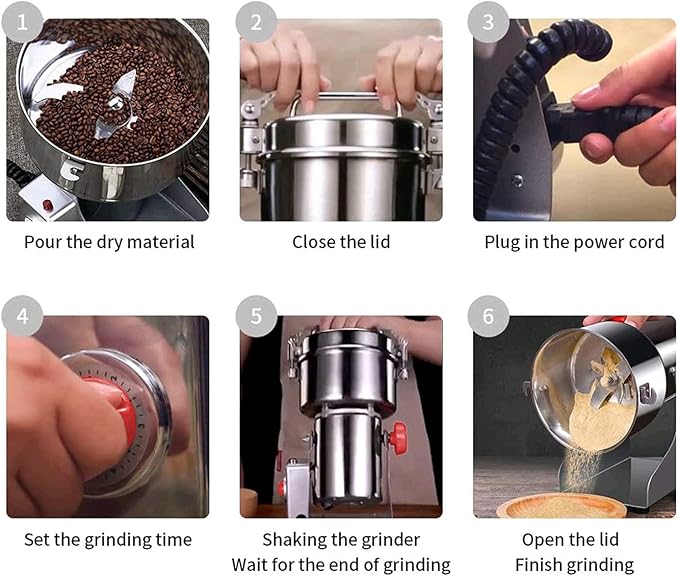 1
Pour the dry material

2
Close the lid

3
Plug in the power cord

4
Set the grinding time

5
Shaking the grinder
Wait for the end of grinding

6
Open the lid
Finish grinding