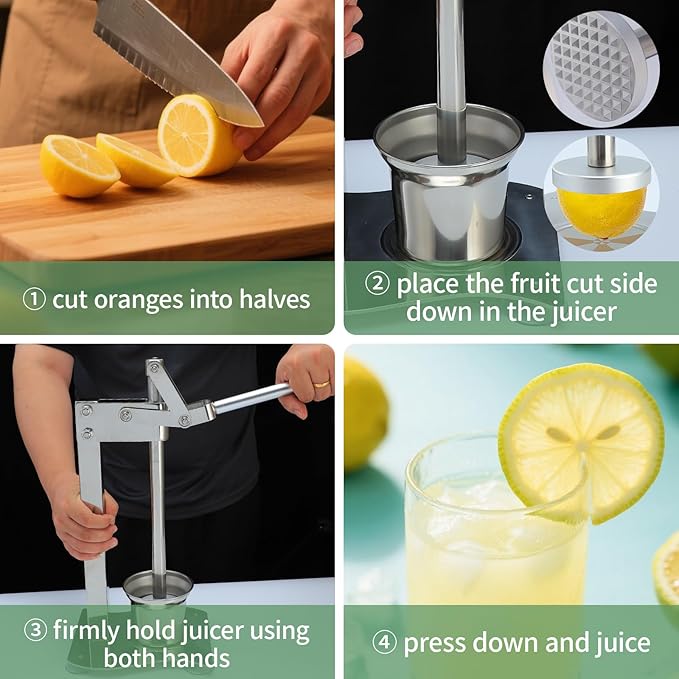 ① cut oranges into halves

② place the fruit cut side down in the juicer

③ firmly hold juicer using both hands

④ press down and juice