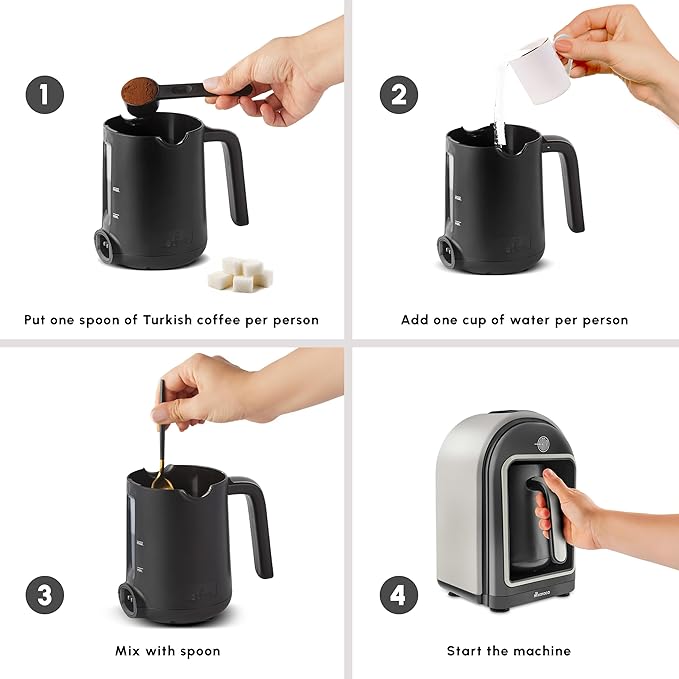 1

Put one spoon of Turkish coffee per person

2

Add one cup of water per person

3

Mix with spoon

4

Start the machine