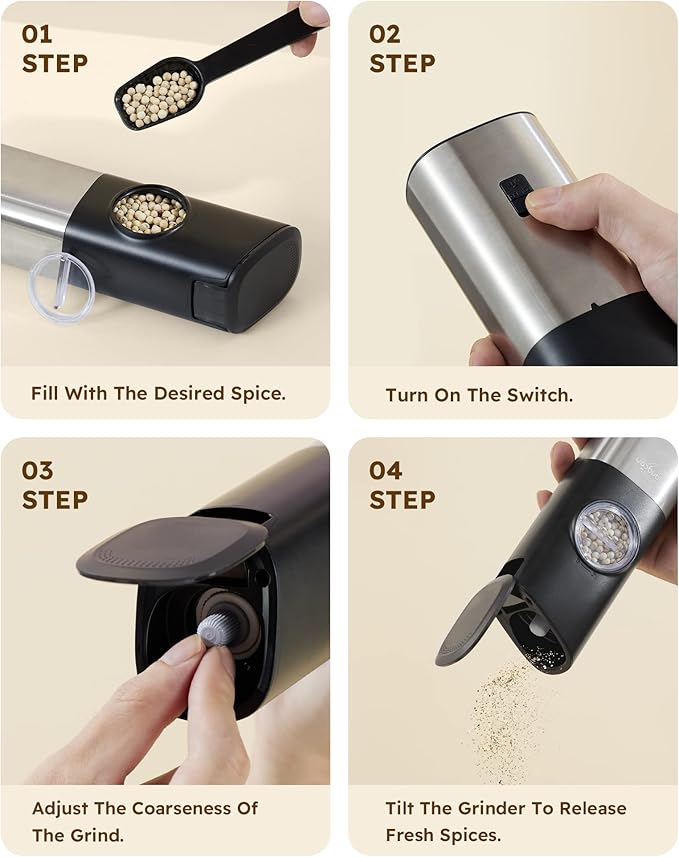 01
STEP

Fill With The Desired Spice.

02
STEP

Turn On The Switch.

03
STEP

Adjust The Coarseness Of The Grind.

04
STEP

Tilt The Grinder To Release Fresh Spices.