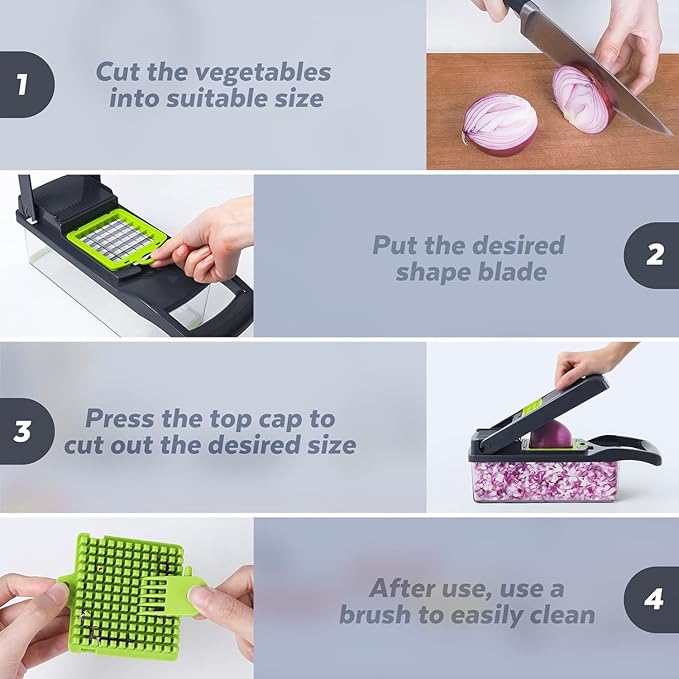 1

Cut the vegetables into suitable size

Put the desired shape blade

2

3

Press the top cap to cut out the desired size

After use, use a brush to easily clean

4