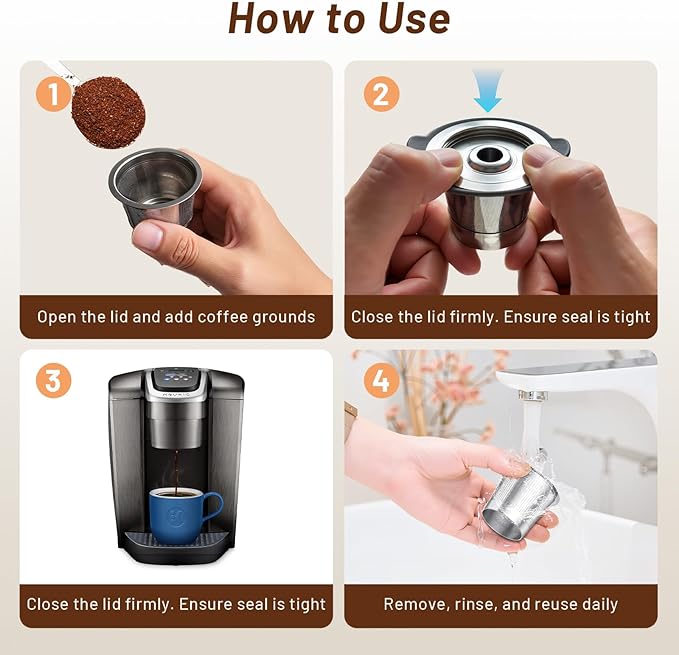 How to Use

1

Open the lid and add coffee grounds

2

Close the lid firmly. Ensure seal is tight

3

KEURIG

Close the lid firmly. Ensure seal is tight

4

Remove, rinse, and reuse daily