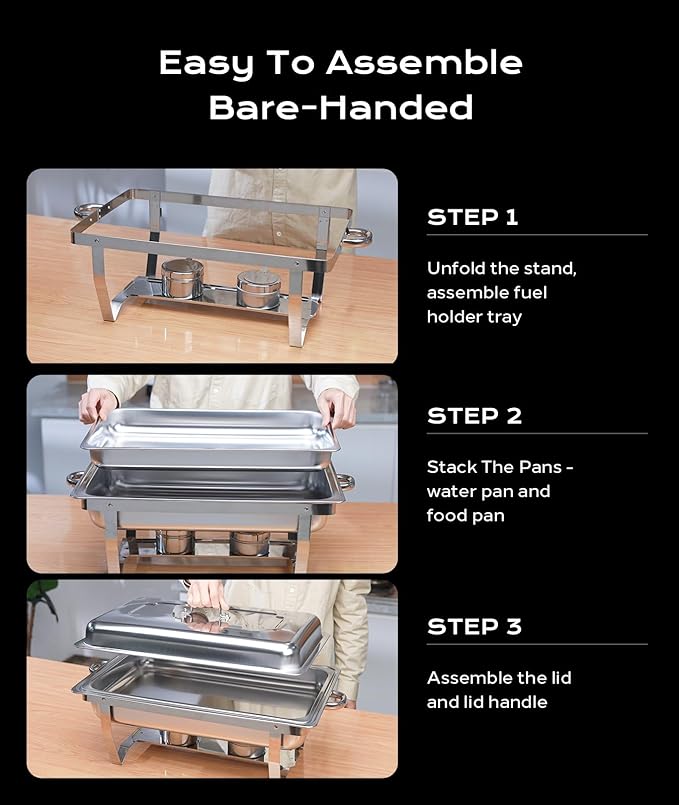 Easy To Assemble Bare-Handed

STEP 1

Unfold the stand, assemble fuel holder tray

STEP 2

Stack The Pans - water pan and food pan

STEP 3

Assemble the lid and lid handle