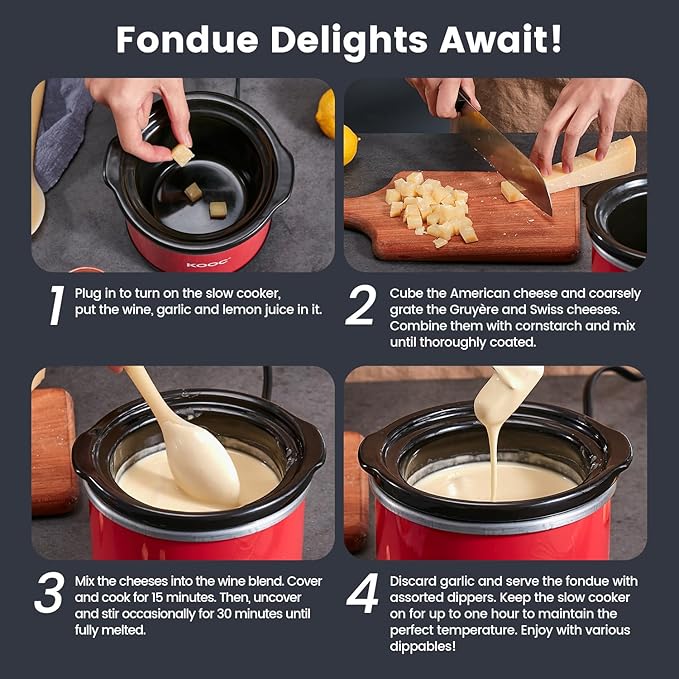 Fondue Delights Await!

KOOC

1 Plug in to turn on the slow cooker, put the wine, garlic and lemon juice in it.

2 Cube the American cheese and coarsely grate the Gruyère and Swiss cheeses. Combine them with cornstarch and mix until thoroughly coated.

3 Mix the cheeses into the wine blend. Cover and cook for 15 minutes. Then, uncover and stir occasionally for 30 minutes until fully melted.

4 Discard garlic and serve the fondue with assorted dippers. Keep the slow cooker on for up to one hour to maintain the perfect temperature. Enjoy with various dippables!