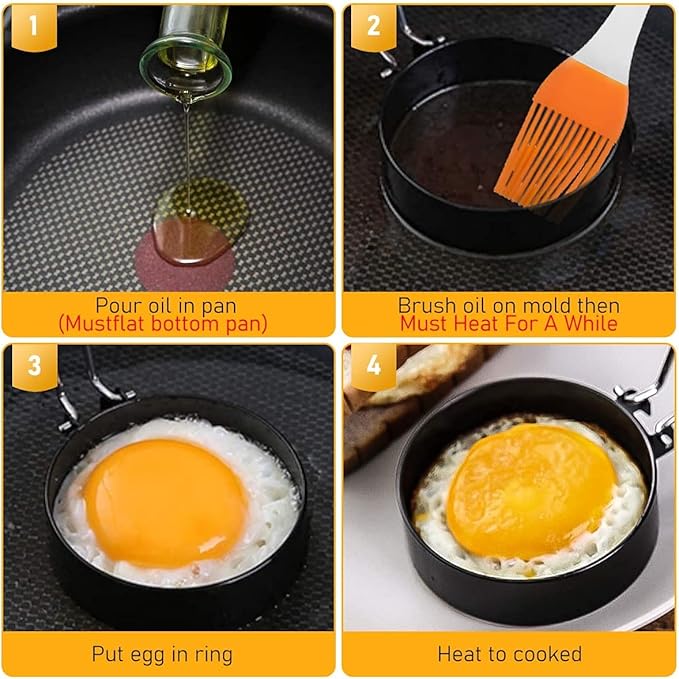 1

Pour oil in pan
(Mustflat bottom pan)

2

Brush oil on mold then
Must Heat For A While

3

Put egg in ring

4

Heat to cooked