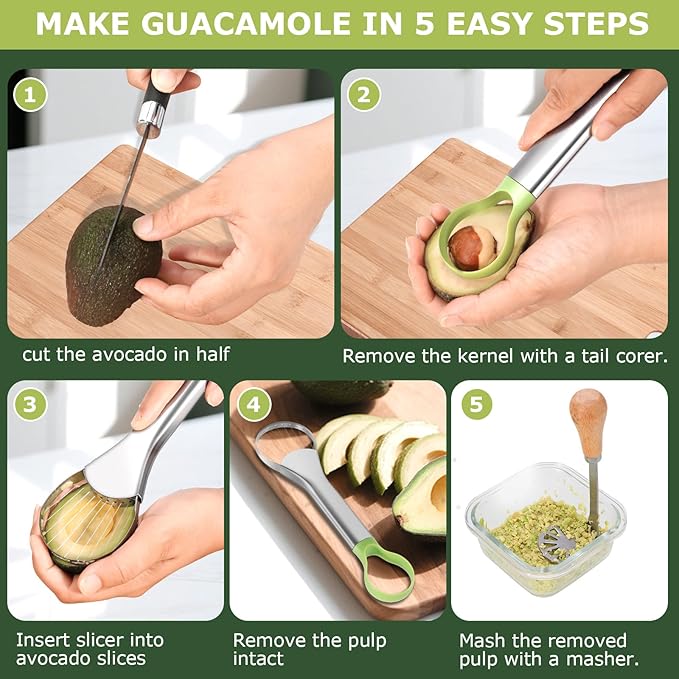 MAKE GUACAMOLE IN 5 EASY STEPS

1

cut the avocado in half

2

Remove the kernel with a tail corer.

3

Insert slicer into avocado slices

4

Remove the pulp intact

5

Mash the removed pulp with a masher.