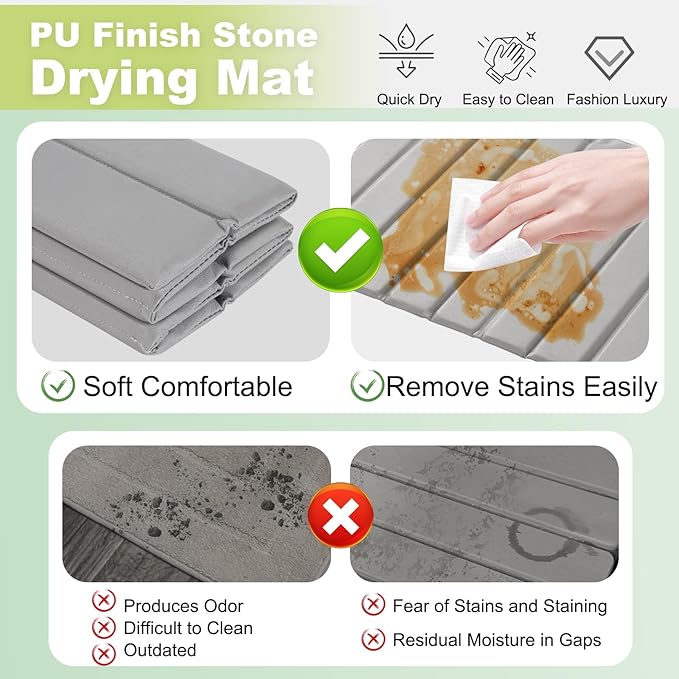 PU Finish Stone Drying Mat

Quick Dry
Easy to Clean
Fashion Luxury

Soft Comfortable
Remove Stains Easily

Produces Odor
Difficult to Clean
Outdated

Fear of Stains and Staining
Residual Moisture in Gaps