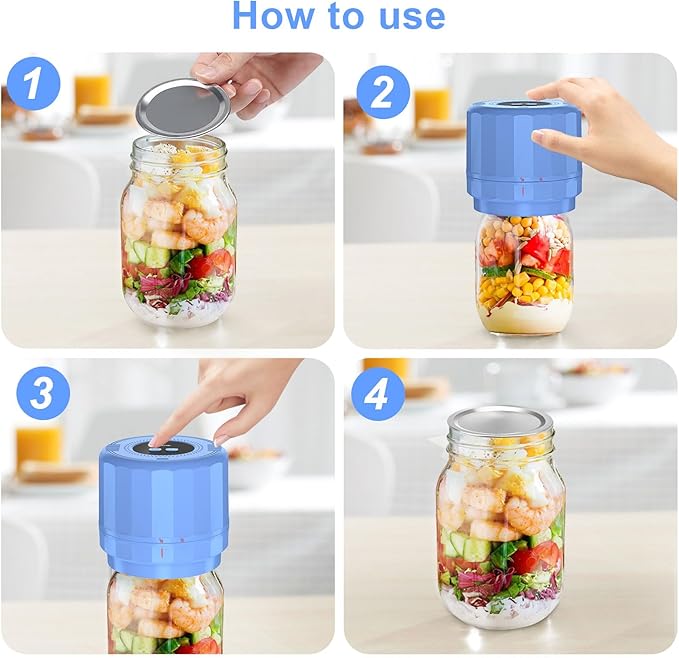 How to use

1

2

3

4