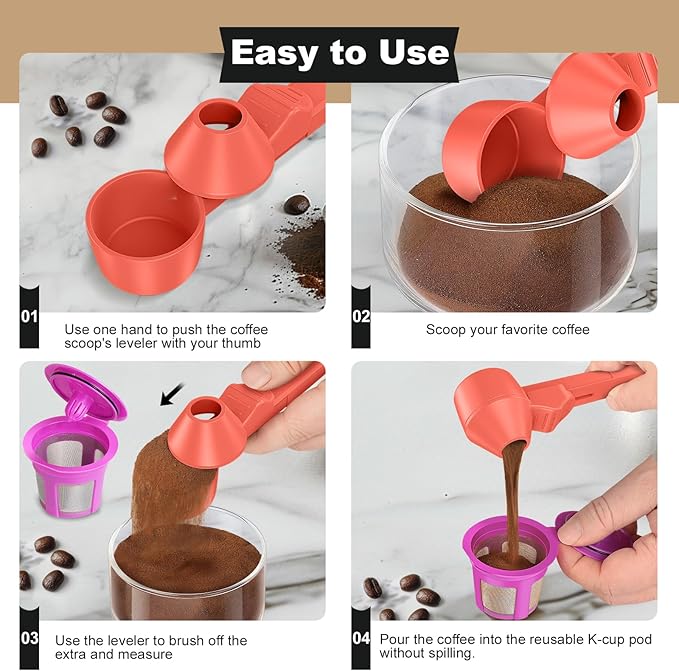 Easy to Use

01 Use one hand to push the coffee scoop's leveler with your thumb

02 Scoop your favorite coffee

03 Use the leveler to brush off the extra and measure

04 Pour the coffee into the reusable K-cup pod without spilling.