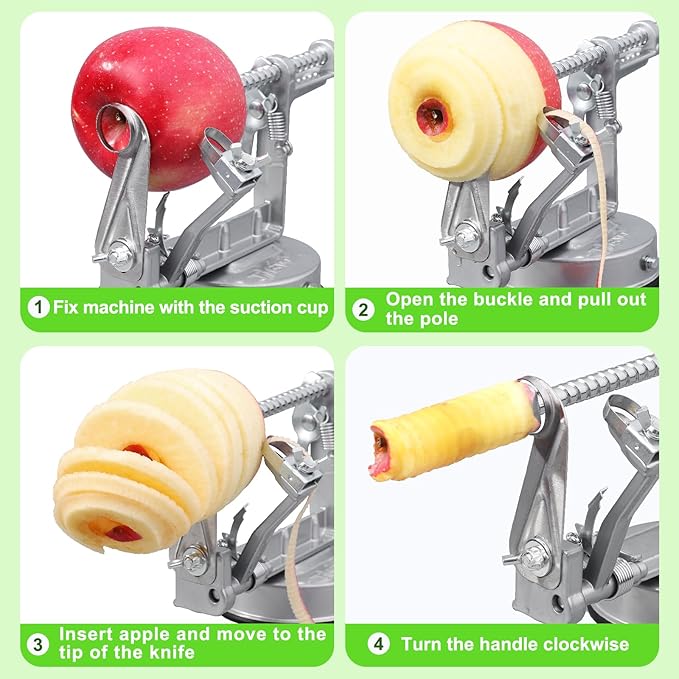 1 Fix machine with the suction cup

2 Open the buckle and pull out the pole

3 Insert apple and move to the tip of the knife

4 Turn the handle clockwise