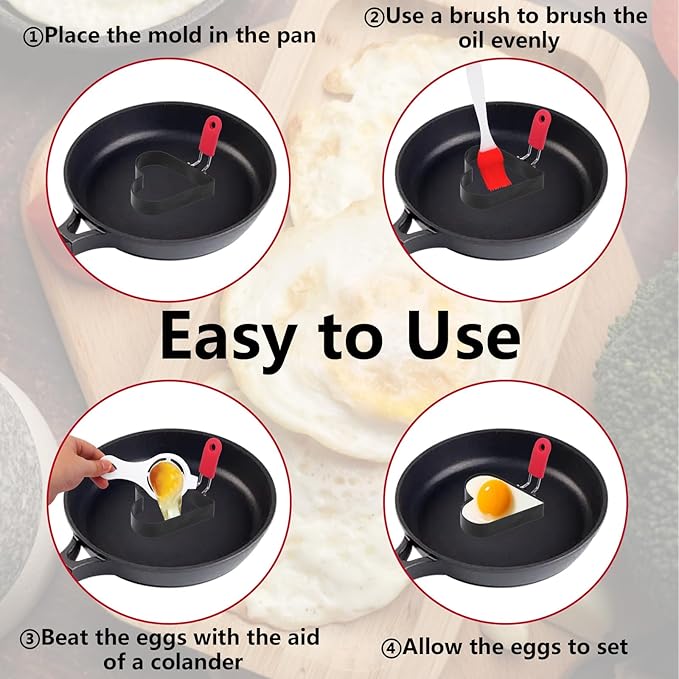 ①Place the mold in the pan

②Use a brush to brush the oil evenly

Easy to Use

③Beat the eggs with the aid of a colander

④Allow the eggs to set