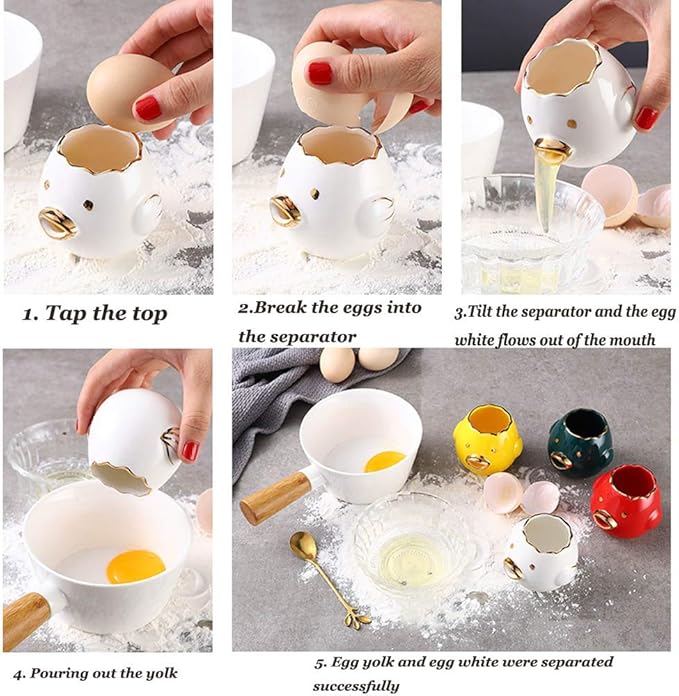 1. Tap the top

2.Break the eggs into the separator

3.Tilt the separator and the egg white flows out of the mouth

4. Pouring out the yolk

5. Egg yolk and egg white were separated successfully