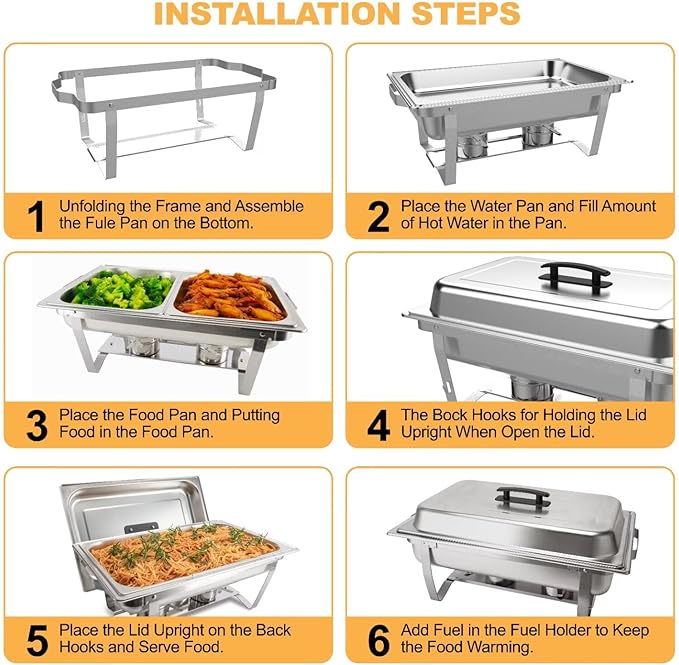 INSTALLATION STEPS

1 Unfolding the Frame and Assemble the Fule Pan on the Bottom.

2 Place the Water Pan and Fill Amount of Hot Water in the Pan.

3 Place the Food Pan and Putting Food in the Food Pan.

4 The Bock Hooks for Holding the Lid Upright When Open the Lid.

5 Place the Lid Upright on the Back Hooks and Serve Food.

6 Add Fuel in the Fuel Holder to Keep the Food Warming.