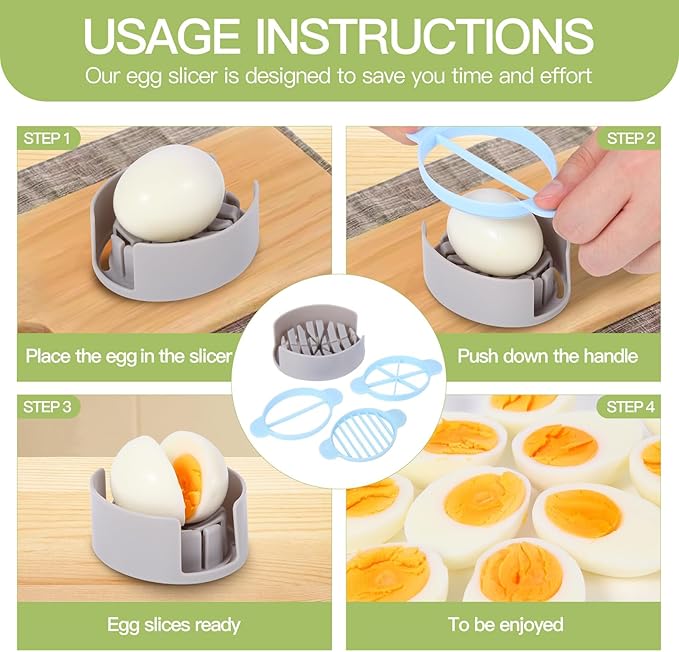 USAGE INSTRUCTIONS

Our egg slicer is designed to save you time and effort

STEP 1

Place the egg in the slicer

STEP 2

Push down the handle

STEP 3

Egg slices ready

STEP 4

To be enjoyed