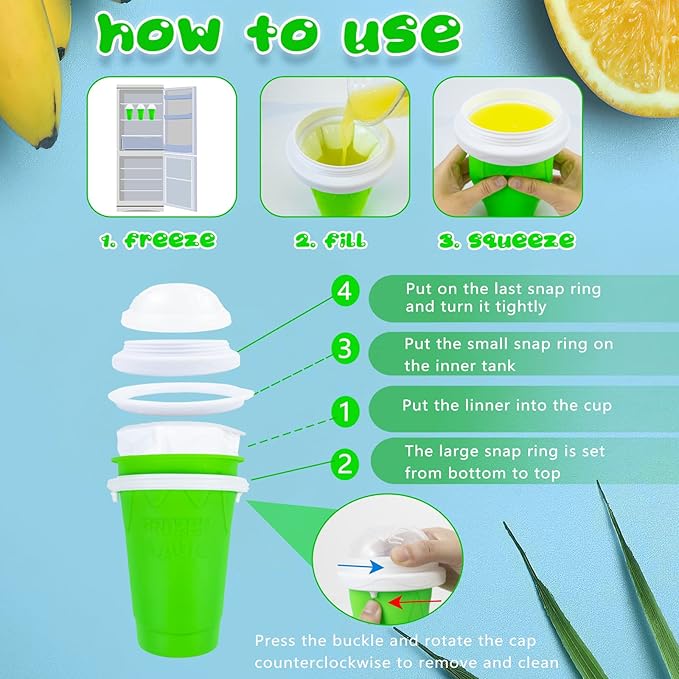 how to use

1. freeze

2. fill

3. squeeze

4 Put on the last snap ring and turn it tightly

3 Put the small snap ring on the inner tank

1 Put the linner into the cup

2 The large snap ring is set from bottom to top

Press the buckle and rotate the cap counterclockwise to remove and clean