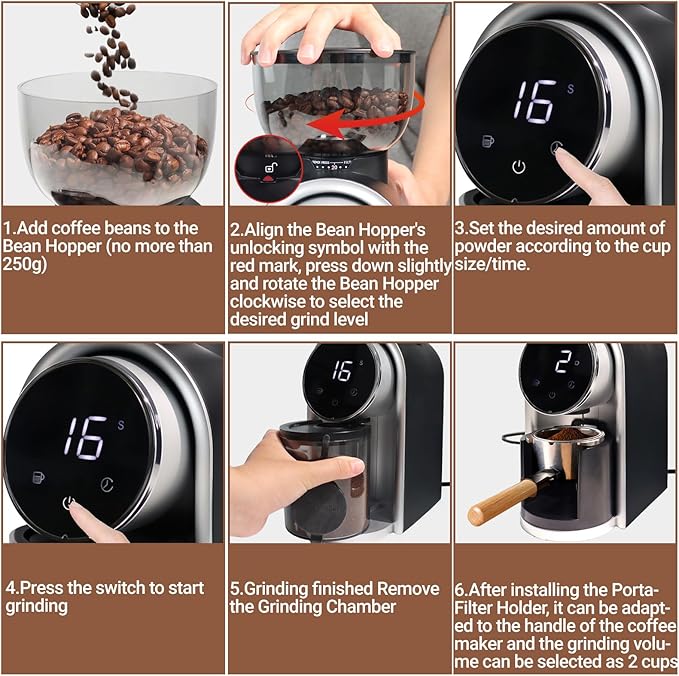 16 s

1.Add coffee beans to the Bean Hopper (no more than 250g)

2.Align the Bean Hopper's unlocking symbol with the red mark, press down slightly and rotate the Bean Hopper clockwise to select the desired grind level

3.Set the desired amount of powder according to the cup size/time.

16 s

16 s

2

4.Press the switch to start grinding

5.Grinding finished Remove the Grinding Chamber

6.After installing the Porta-Filter Holder, it can be adapted to the handle of the coffee maker and the grinding volume can be selected as 2 cups