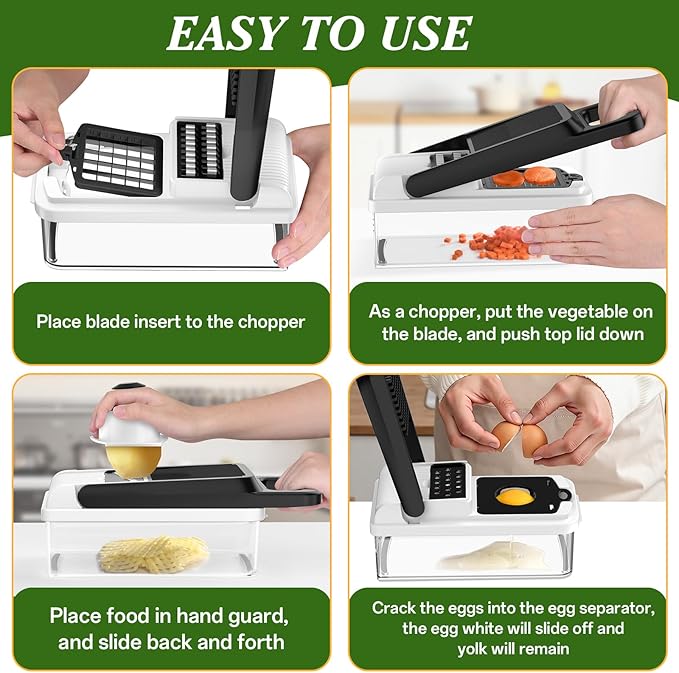 EASY TO USE

Place blade insert to the chopper

As a chopper, put the vegetable on the blade, and push top lid down

Place food in hand guard, and slide back and forth

Crack the eggs into the egg separator, the egg white will slide off and yolk will remain