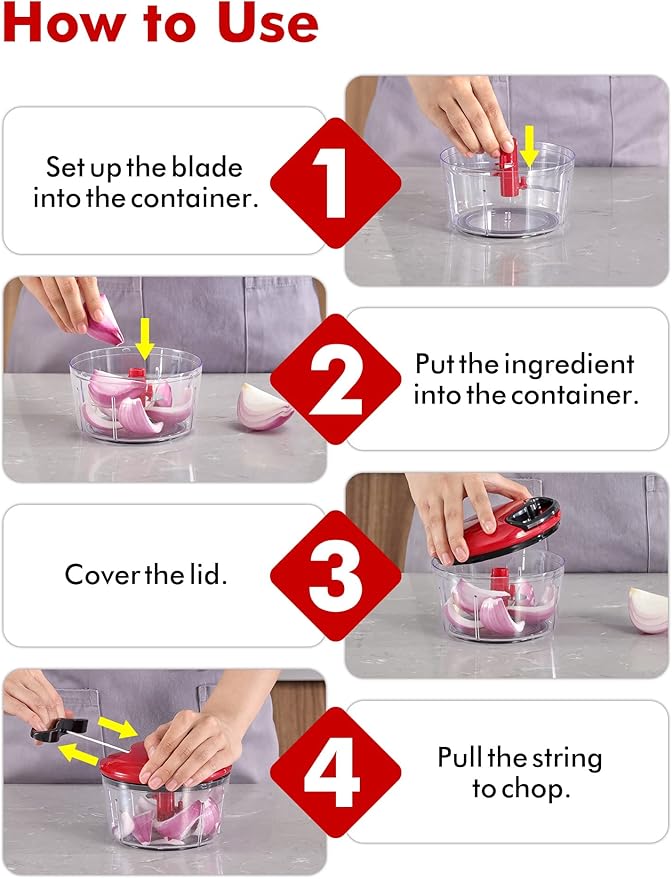 How to Use

Set up the blade into the container.

1

2

Put the ingredient into the container.

Cover the lid.

3

4

Pull the string to chop.