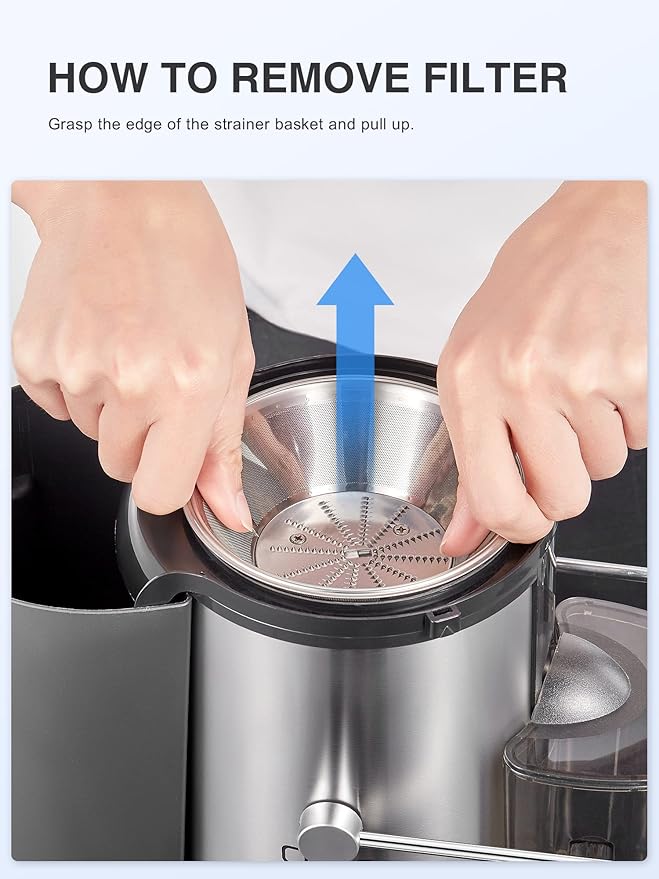 HOW TO REMOVE FILTER

Grasp the edge of the strainer basket and pull up.