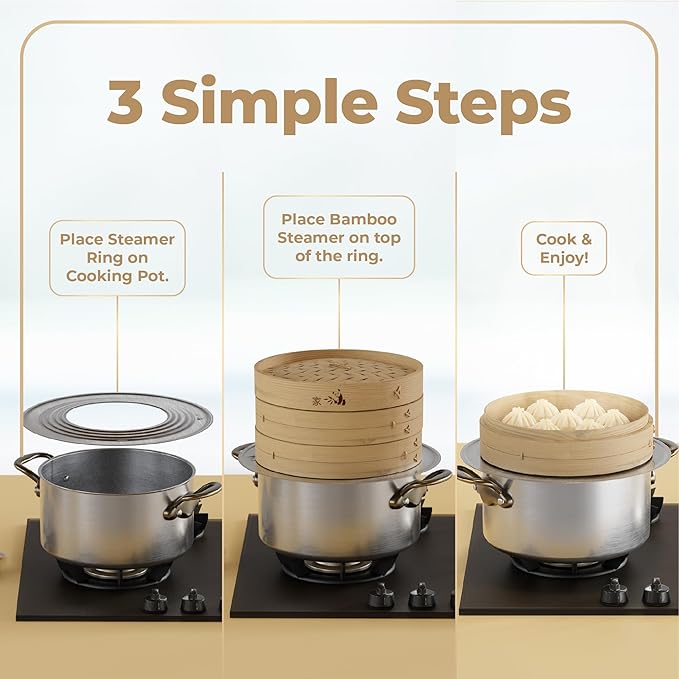 3 Simple Steps

Place Steamer Ring on Cooking Pot.

Place Bamboo Steamer on top of the ring.

Cook & Enjoy!

家