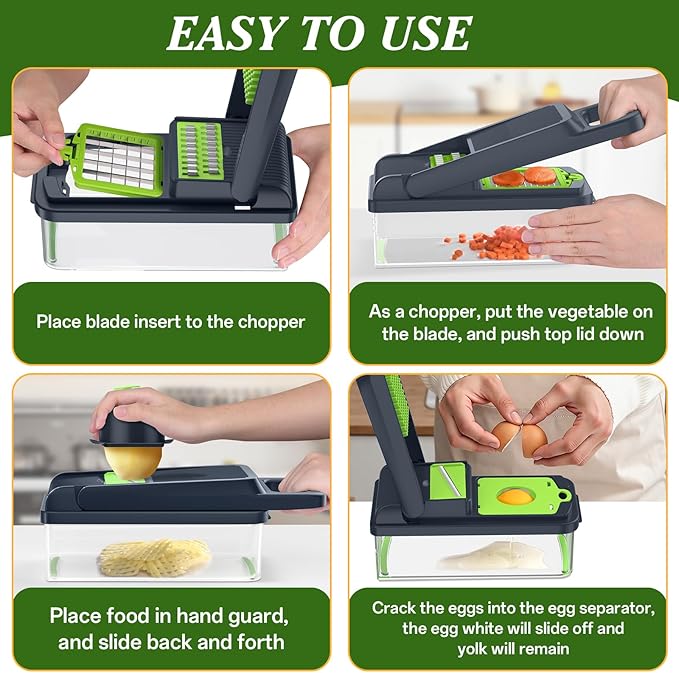 EASY TO USE

Place blade insert to the chopper

As a chopper, put the vegetable on the blade, and push top lid down

Place food in hand guard, and slide back and forth

Crack the eggs into the egg separator, the egg white will slide off and yolk will remain