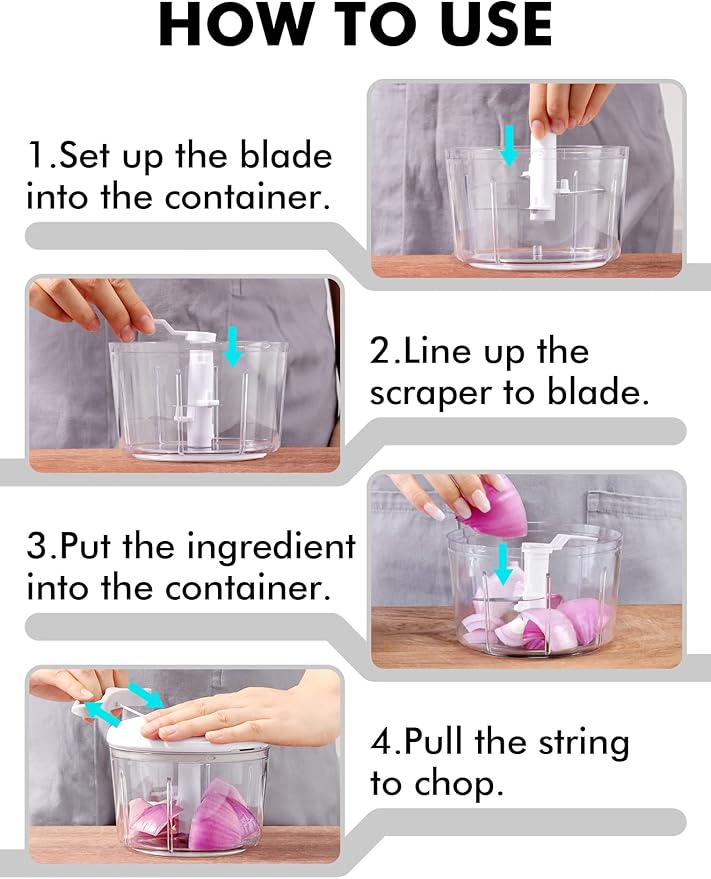 HOW TO USE

1.Set up the blade into the container.

2.Line up the scraper to blade.

3.Put the ingredient into the container.

4.Pull the string to chop.