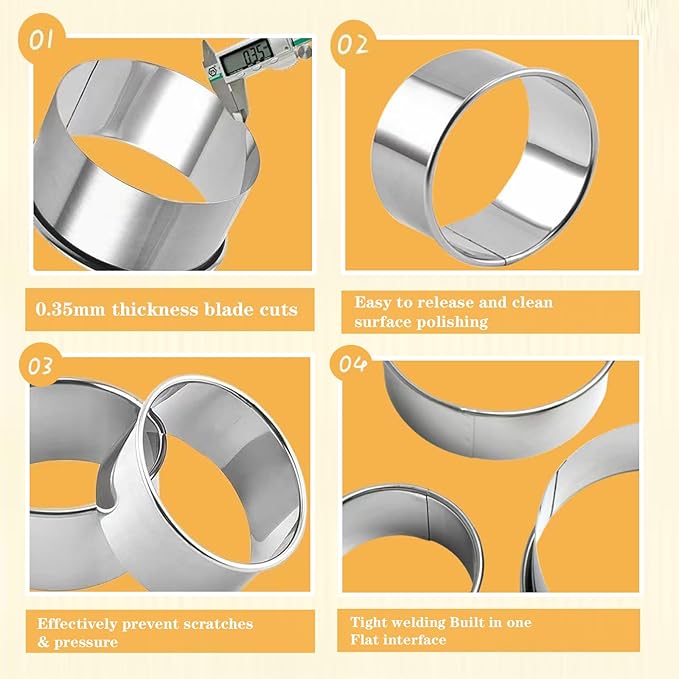 01

0.35

0.35mm thickness blade cuts

02

Easy to release and clean surface polishing

03

Effectively prevent scratches & pressure

04

Tight welding Built in one Flat interface