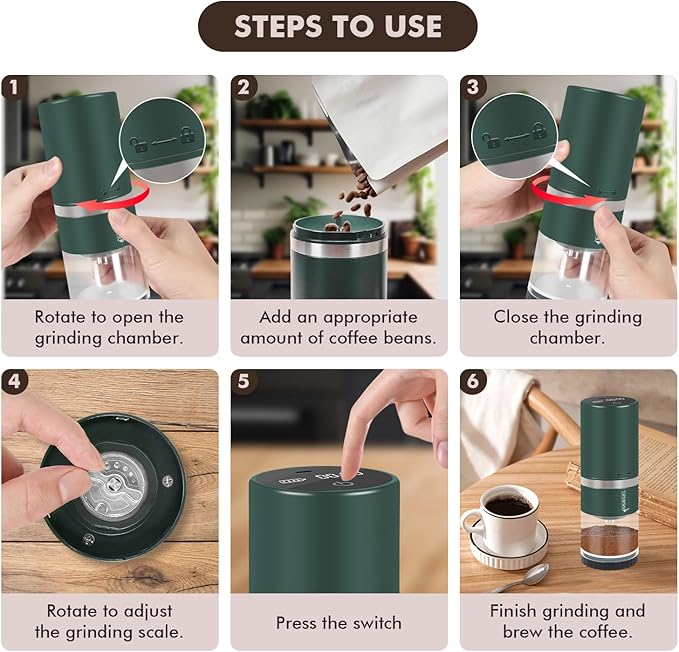 STEPS TO USE

1

Rotate to open the grinding chamber.

2

Add an appropriate amount of coffee beans.

3

Close the grinding chamber.

4

Rotate to adjust the grinding scale.

5

Press the switch

6

Finish grinding and brew the coffee.