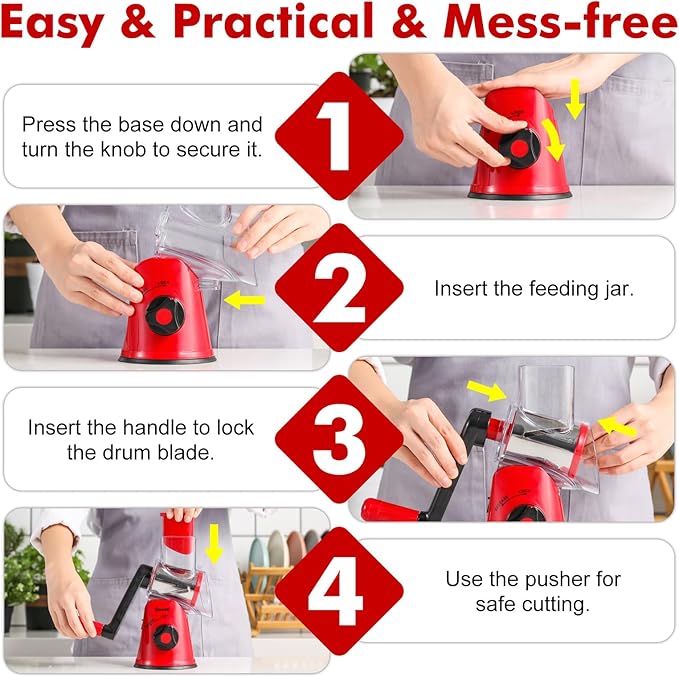 Easy & Practical & Mess-free

Press the base down and turn the knob to secure it.

1

2

Insert the feeding jar.

Insert the handle to lock the drum blade.

3

4

Use the pusher for safe cutting.