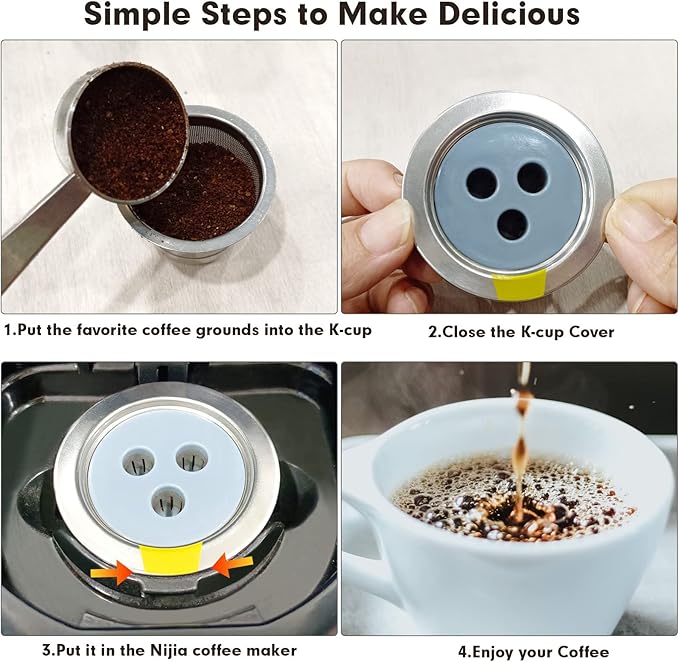 Simple Steps to Make Delicious

1.Put the favorite coffee grounds into the K-cup

2.Close the K-cup Cover

3.Put it in the Nijia coffee maker

4.Enjoy your Coffee