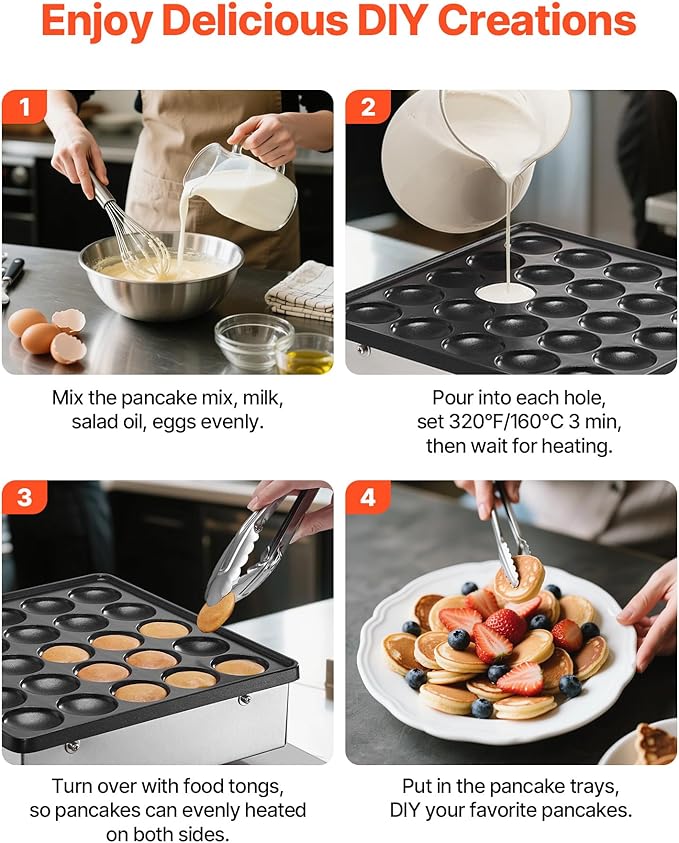 Enjoy Delicious DIY Creations

1

Mix the pancake mix, milk, salad oil, eggs evenly.

2

Pour into each hole, set 320°F/160°C 3 min, then wait for heating.

3

Turn over with food tongs, so pancakes can evenly heated on both sides.

4

Put in the pancake trays, DIY your favorite pancakes.