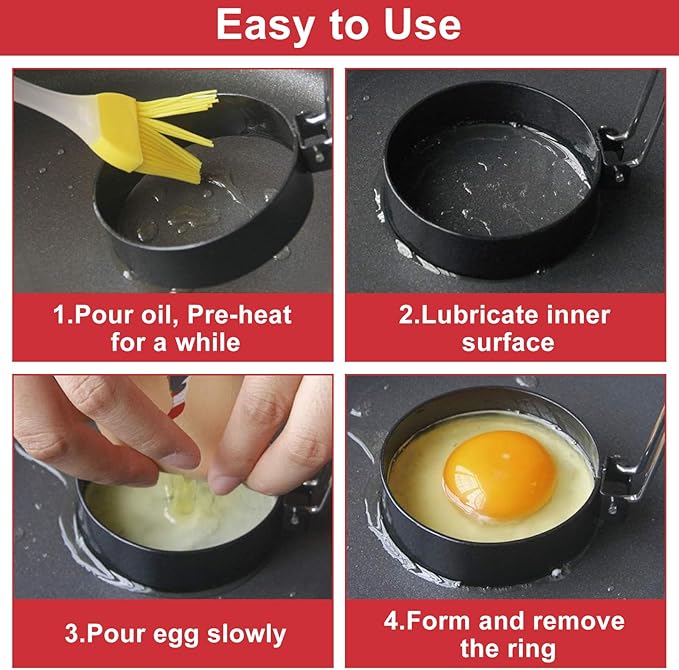 Easy to Use

1.Pour oil, Pre-heat for a while

2.Lubricate inner surface

3.Pour egg slowly

4.Form and remove the ring