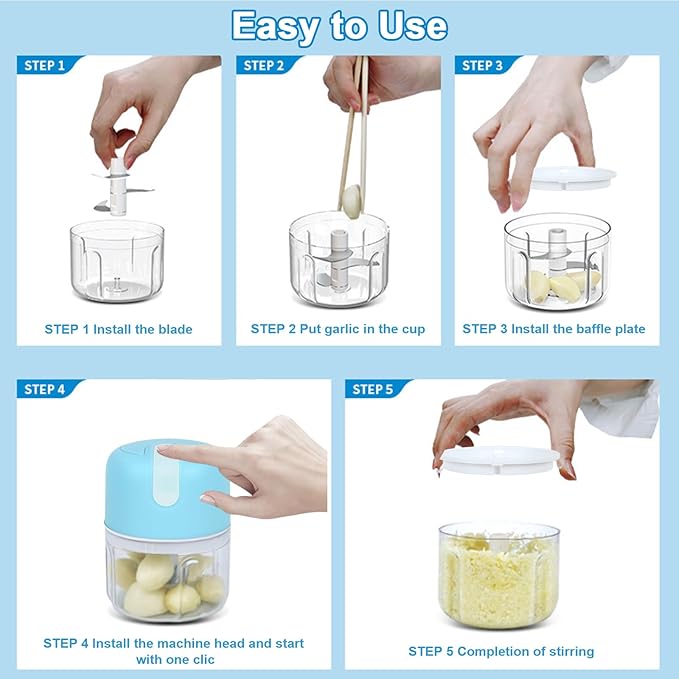 Easy to Use

STEP 1

STEP 1 Install the blade

STEP 2

STEP 2 Put garlic in the cup

STEP 3

STEP 3 Install the baffle plate

STEP 4

STEP 4 Install the machine head and start with one clic

STEP 5

STEP 5 Completion of stirring