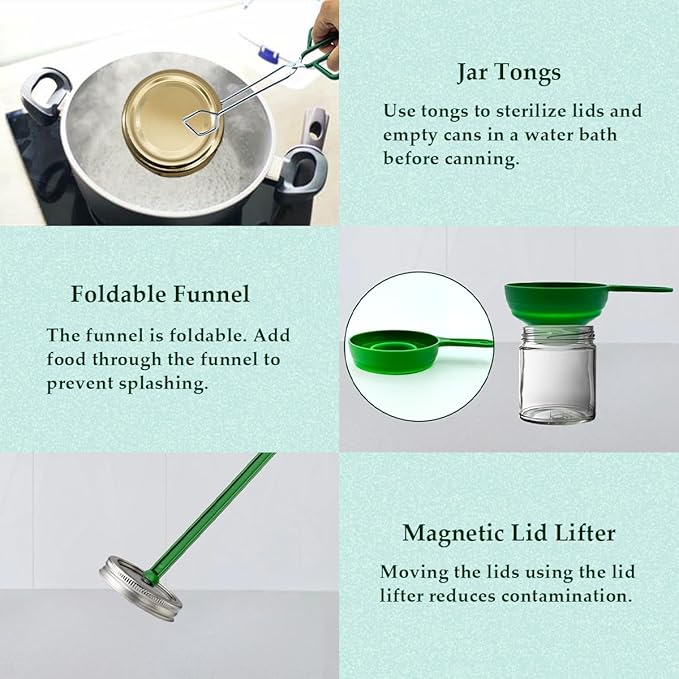 Jar Tongs

Use tongs to sterilize lids and empty cans in a water bath before canning.

Foldable Funnel

The funnel is foldable. Add food through the funnel to prevent splashing.

Magnetic Lid Lifter

Moving the lids using the lid lifter reduces contamination.