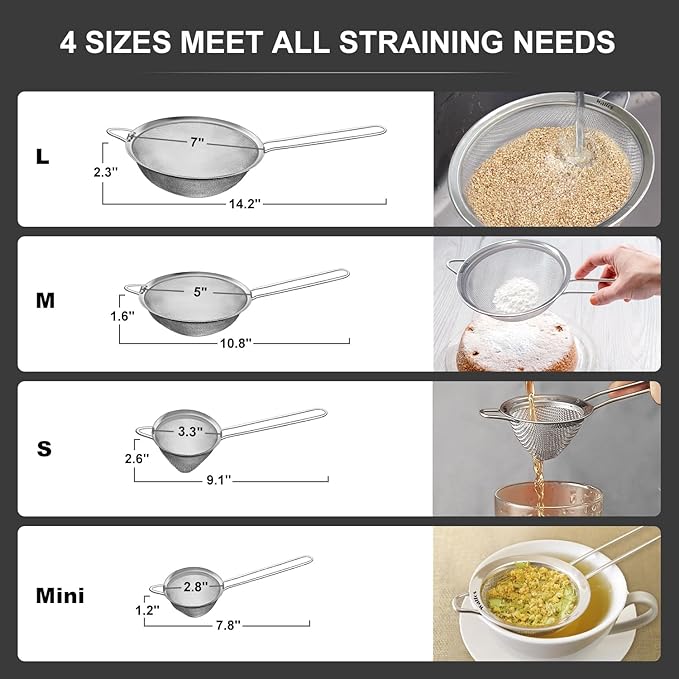 4 SIZES MEET ALL STRAINING NEEDS

L

7''

2.3''

14.2''

M

5''

1.6''

10.8''

S

3.3''

2.6''

9.1''

Mini

2.8''

1.2''

7.8''