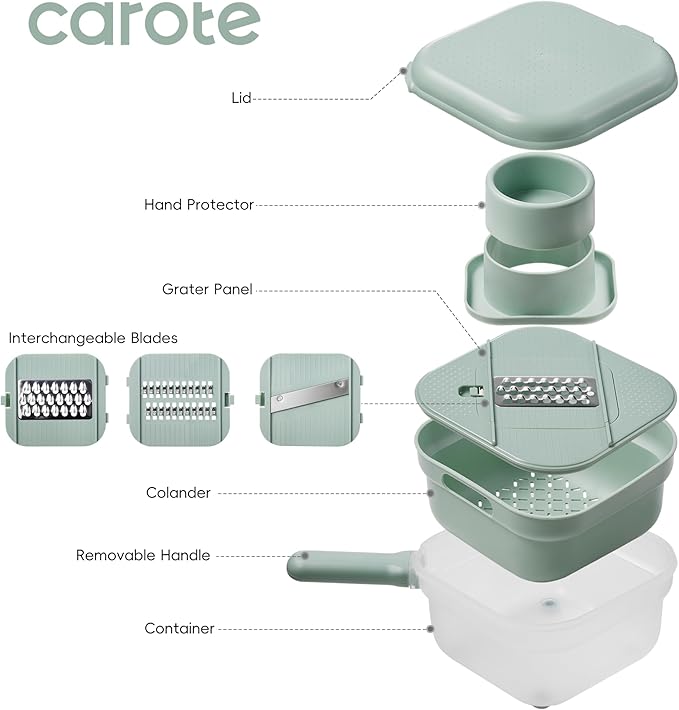 carote

Lid

Hand Protector

Grater Panel

Interchangeable Blades

Colander

Removable Handle

Container