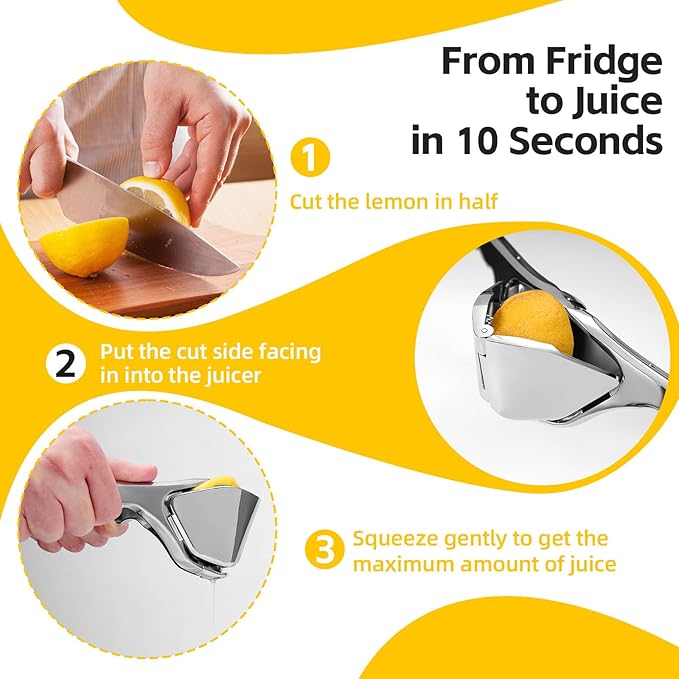 From Fridge to Juice in 10 Seconds

1

Cut the lemon in half

2

Put the cut side facing in into the juicer

3

Squeeze gently to get the maximum amount of juice