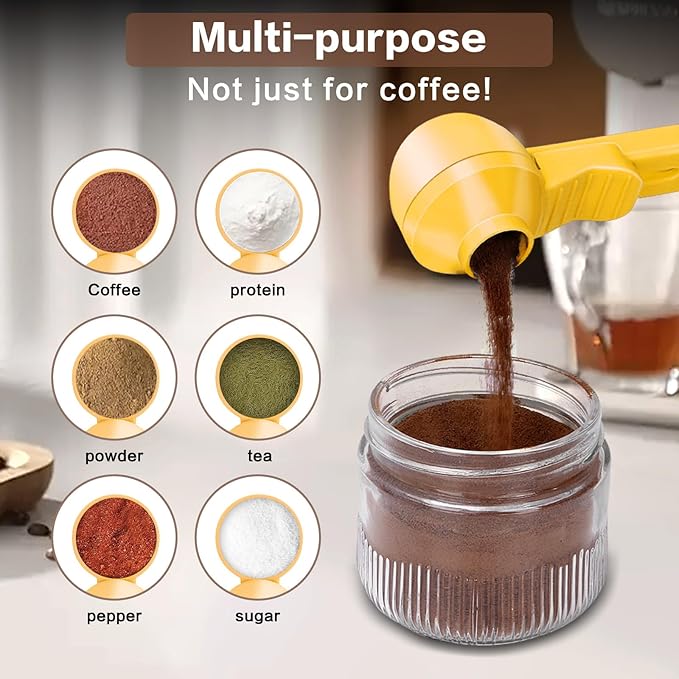 Multi-purpose
Not just for coffee!

Coffee

protein

powder

tea

pepper

sugar