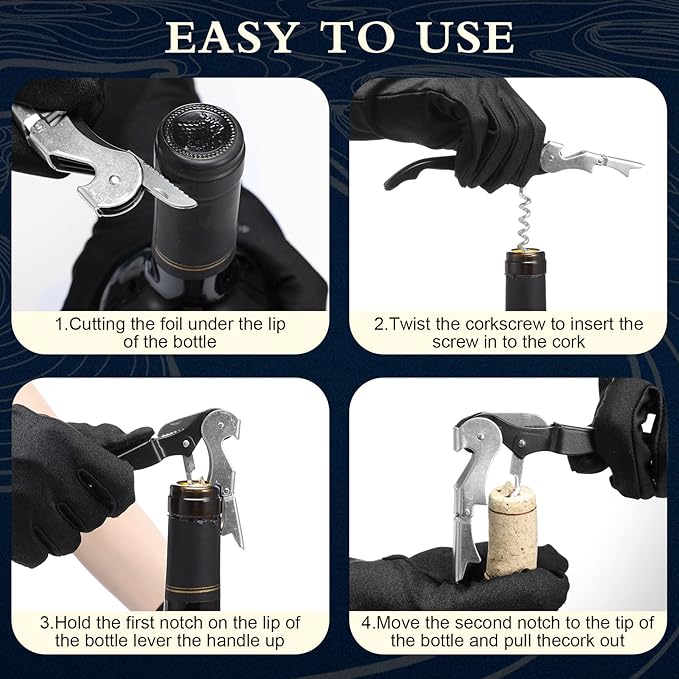 EASY TO USE

1.Cutting the foil under the lip of the bottle

2.Twist the corkscrew to insert the screw in to the cork

3.Hold the first notch on the lip of the bottle lever the handle up

4.Move the second notch to the tip of the bottle and pull thecork out