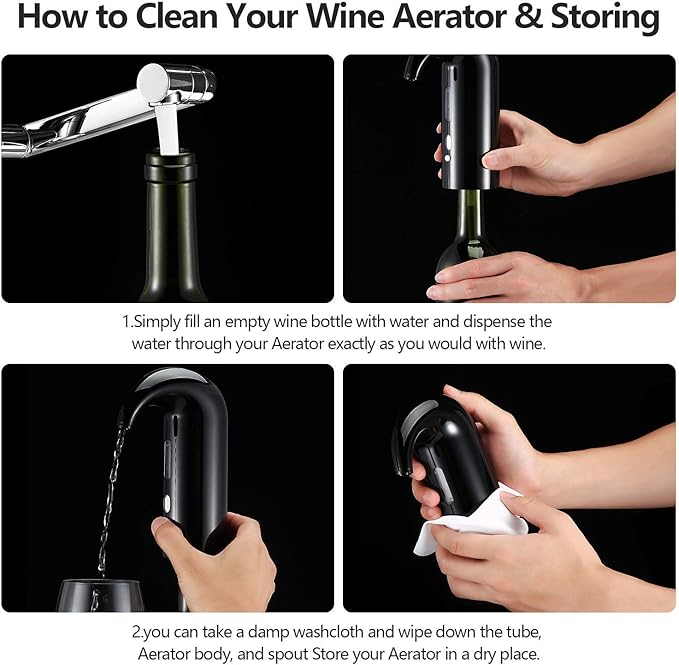 How to Clean Your Wine Aerator & Storing

1.Simply fill an empty wine bottle with water and dispense the water through your Aerator exactly as you would with wine.

2.you can take a damp washcloth and wipe down the tube, Aerator body, and spout Store your Aerator in a dry place.