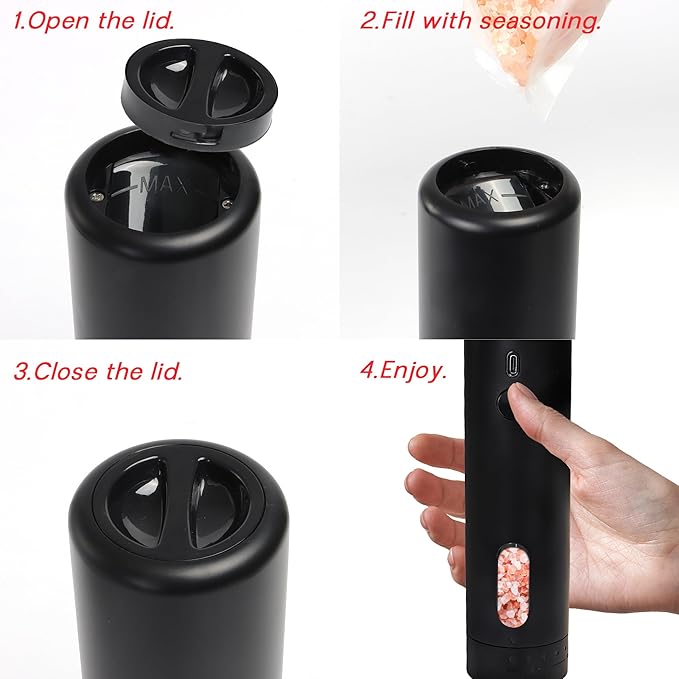 1.Open the lid.

MAX

2.Fill with seasoning.

MAX

3.Close the lid.

4.Enjoy.