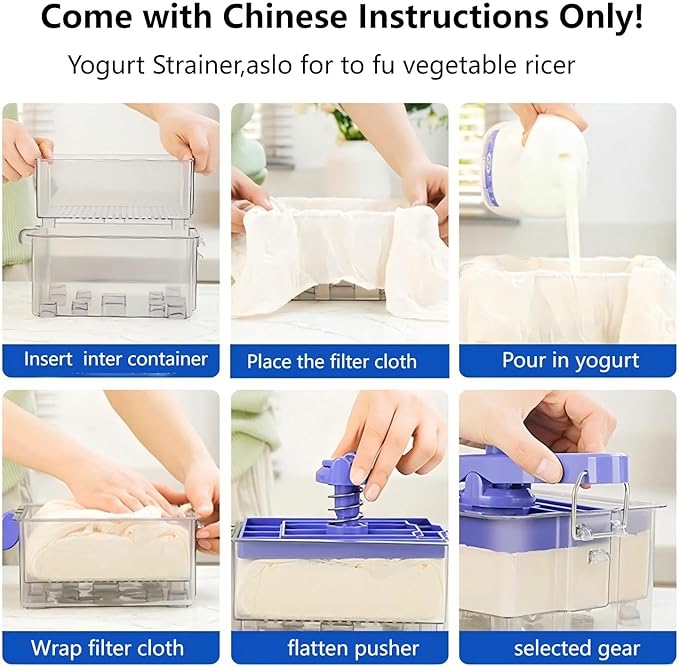 Come with Chinese Instructions Only!

Yogurt Strainer,aslo for to fu vegetable ricer

Insert inter container

Place the filter cloth

Pour in yogurt

Wrap filter cloth

flatten pusher

selected gear