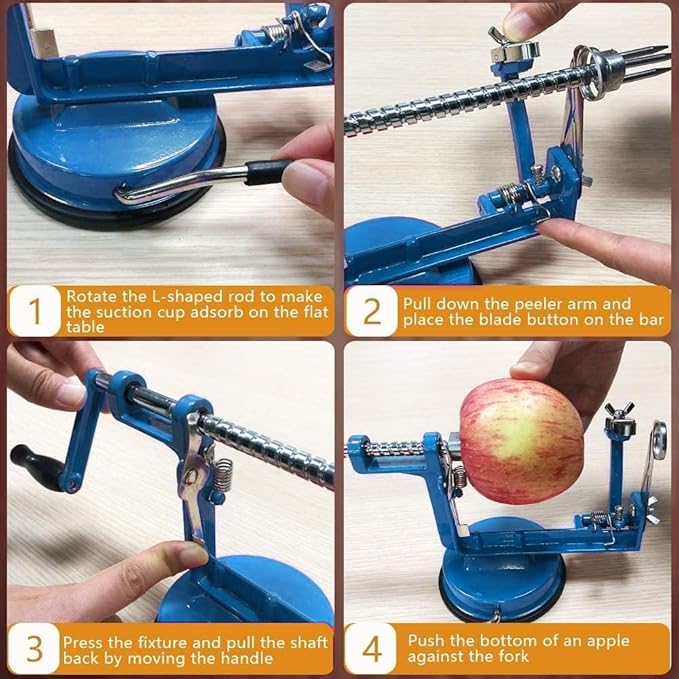 1 Rotate the L-shaped rod to make the suction cup adsorb on the flat table

2 Pull down the peeler arm and place the blade button on the bar

3 Press the fixture and pull the shaft back by moving the handle

4 Push the bottom of an apple against the fork