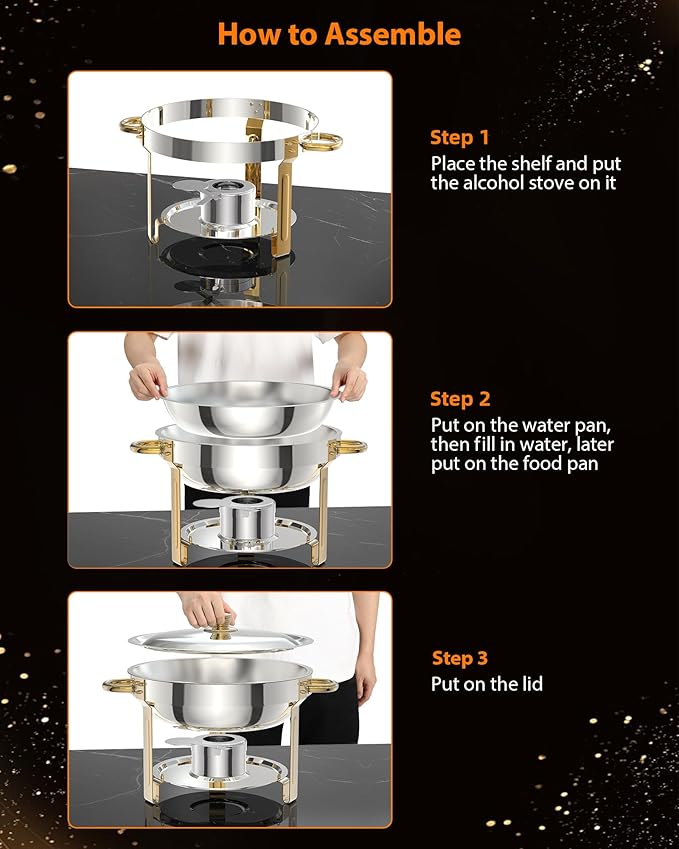 How to Assemble

Step 1
Place the shelf and put the alcohol stove on it

Step 2
Put on the water pan, then fill in water, later put on the food pan

Step 3
Put on the lid