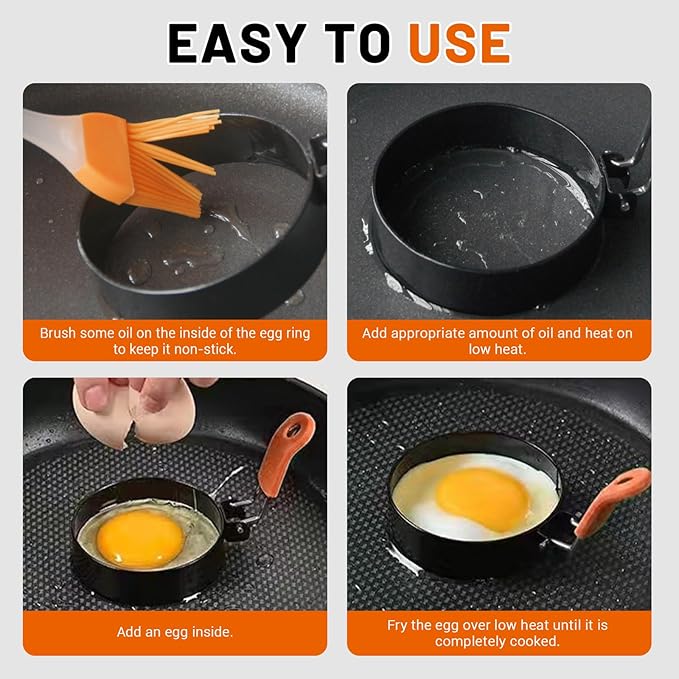 EASY TO USE

Brush some oil on the inside of the egg ring to keep it non-stick.

Add appropriate amount of oil and heat on low heat.

Add an egg inside.

Fry the egg over low heat until it is completely cooked.