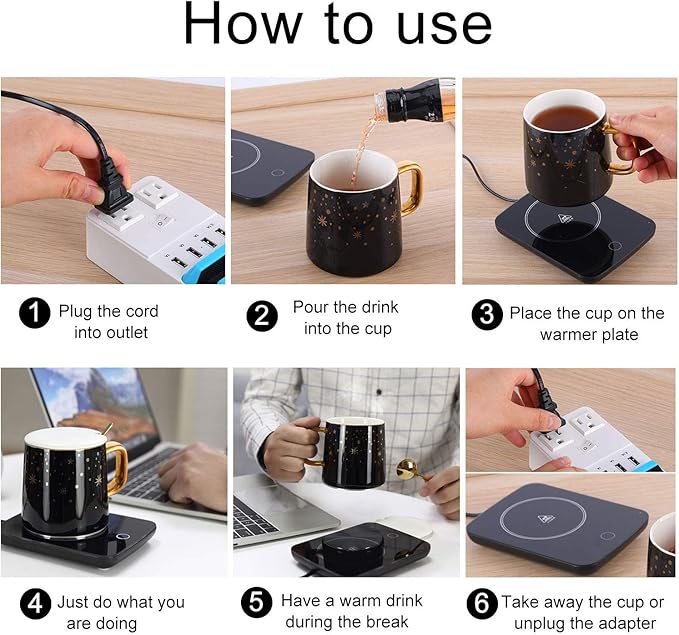 How to use

1 Plug the cord into outlet

2 Pour the drink into the cup

3 Place the cup on the warmer plate

4 Just do what you are doing

5 Have a warm drink during the break

6 Take away the cup or unplug the adapter