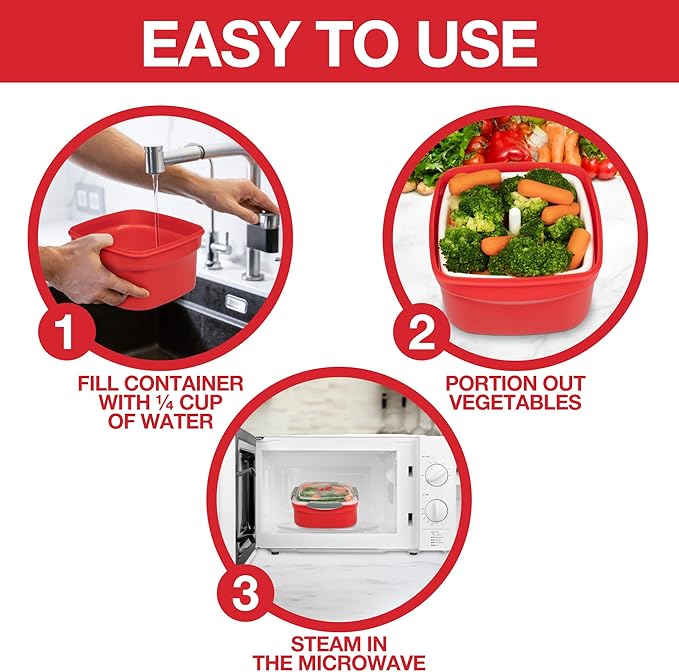 EASY TO USE

1

FILL CONTAINER WITH ¼ CUP OF WATER

2

PORTION OUT VEGETABLES

3

STEAM IN THE MICROWAVE