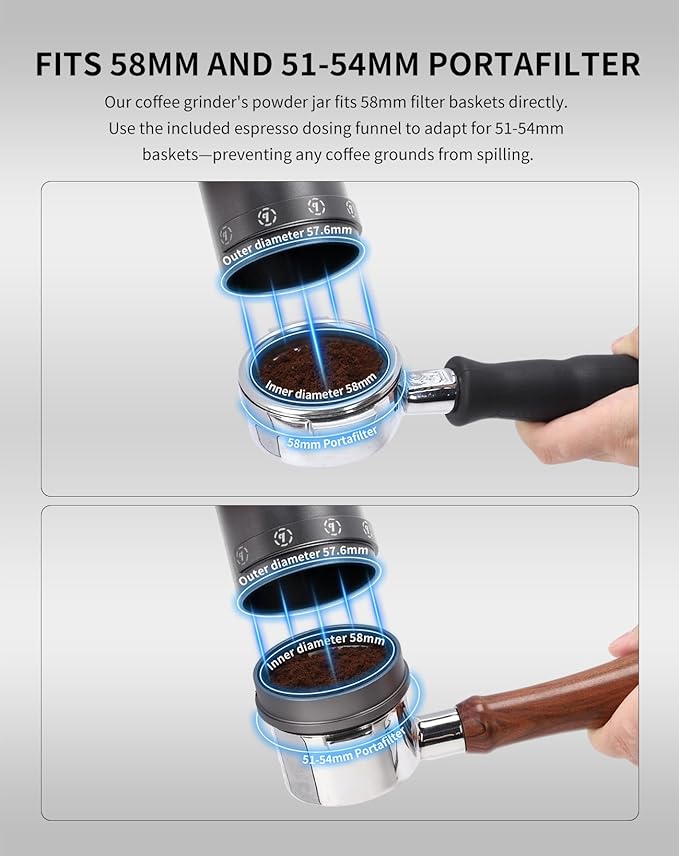 FITS 58MM AND 51-54MM PORTAFILTER

Our coffee grinder's powder jar fits 58mm filter baskets directly. Use the included espresso dosing funnel to adapt for 51-54mm baskets—preventing any coffee grounds from spilling.

Outer diameter 57.6mm

Inner diameter 58mm

58mm Portafilter

Outer diameter 57.6mm

Inner diameter 58mm

51-54mm Portafilter