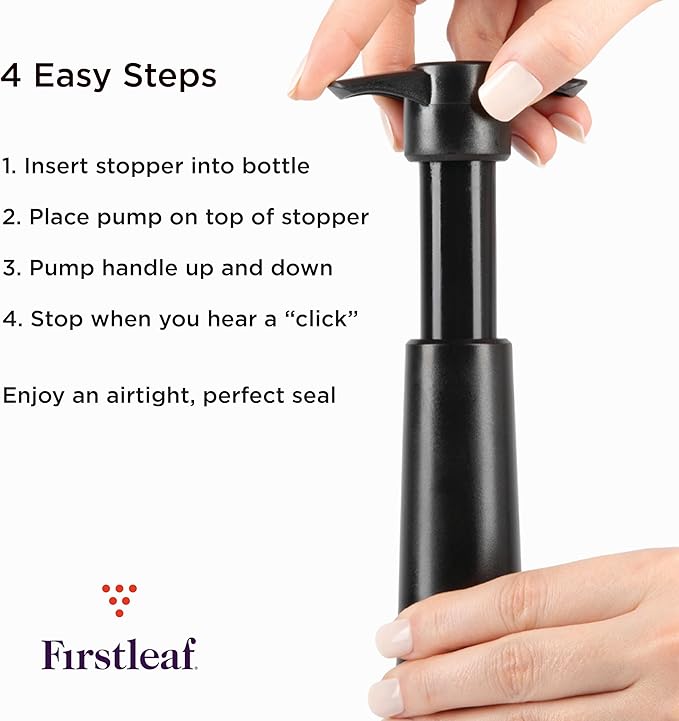 4 Easy Steps

1. Insert stopper into bottle

2. Place pump on top of stopper

3. Pump handle up and down

4. Stop when you hear a “click”

Enjoy an airtight, perfect seal

Firstleaf